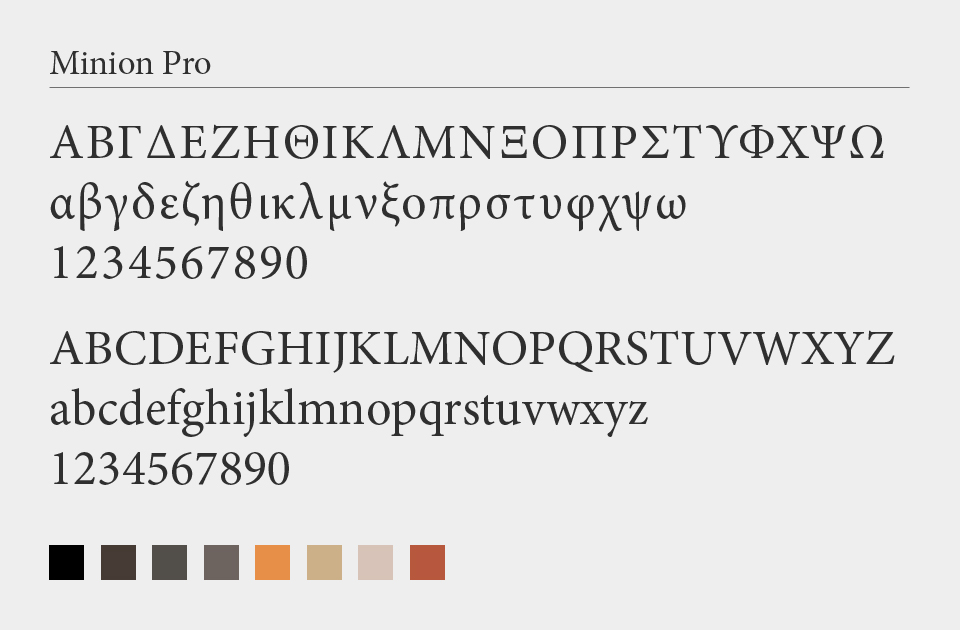 Minion Pro

ΑΒΓΔΕΖΗΘΙΚΛΜΝΞΟΠΡΣΤΥΦΧΨΩ
αβγδεζηθικλμνξοπρστυφχψω
1234567890

ABCDEFGHIJKLMNOPQRSTUVWXYZ
abcdefghijklmnopqrstuvwxyz
1234567890