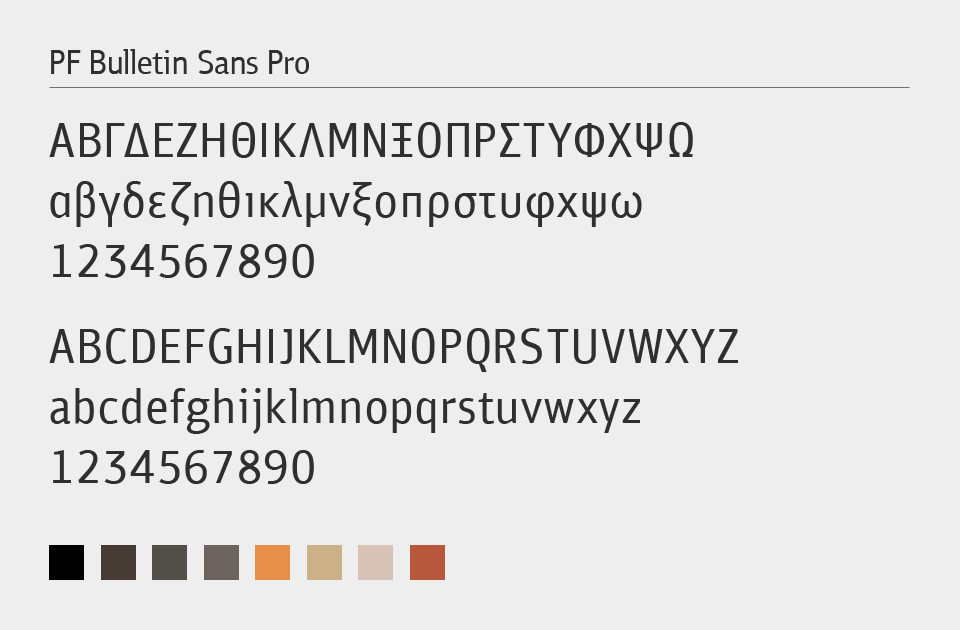 PF Bulletin Sans Pro

ΑΒΓΔΕΖΗΘΙΚΛΜΝΞΟΠΡΣΤΥΦΧΨΩ
αβγδεζηθικλμνξοπρστυφχψω
1234567890

ABCDEFGHIJKLMNOPQRSTUVWXYZ
abcdefghijklmnopqrstuvwxyz
1234567890